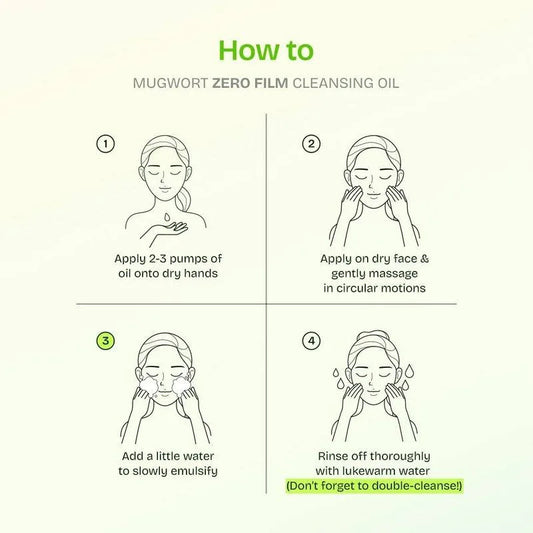 How to

MUGWORT ZERO FILM CLEANSING OIL

1

Apply 2-3 pumps of oil onto dry hands

2

Apply on dry face & gently massage in circular motions

3

Add a little water to slowly emulsify

4

Rinse off thoroughly with lukewarm water (Don't forget to double-cleanse!)